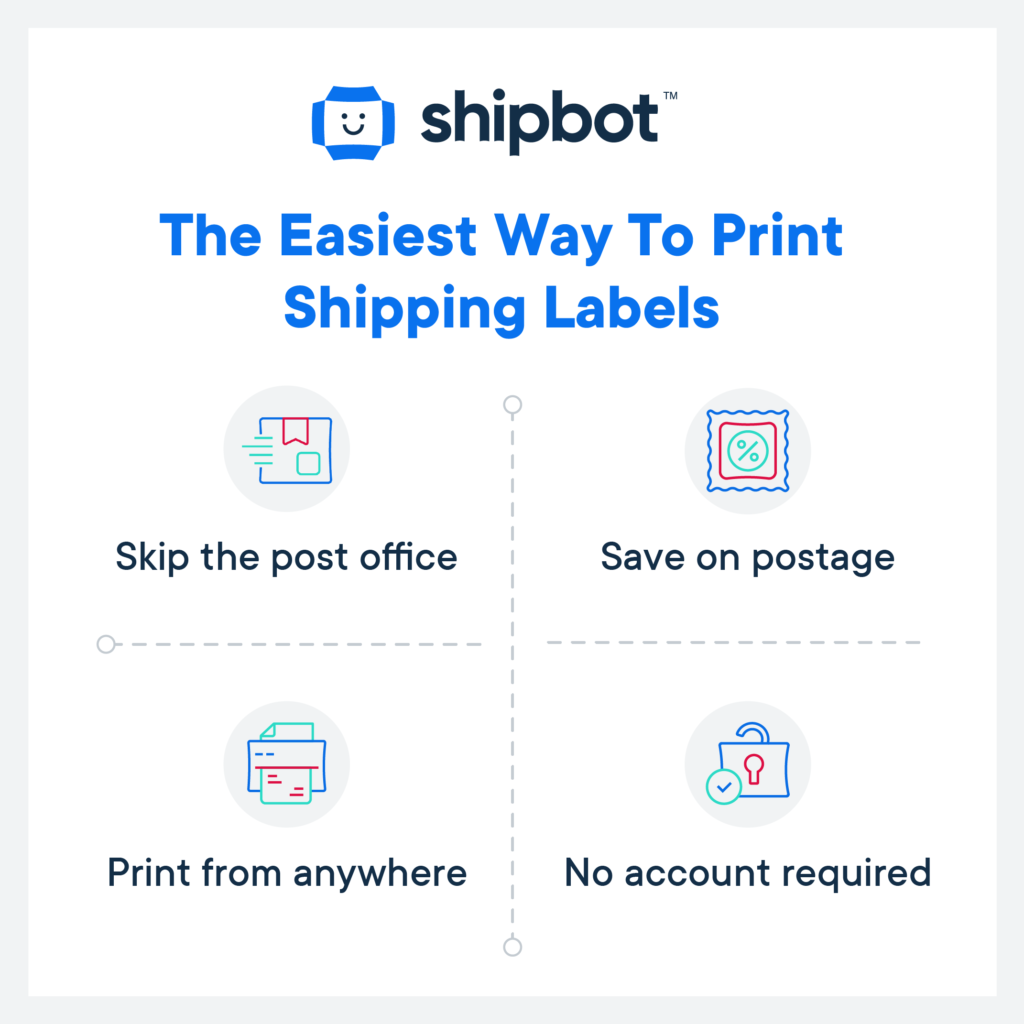 shipbot™

The Easiest Way To Print Shipping Labels

Skip the post office

Save on postage

Print from anywhere

No account required