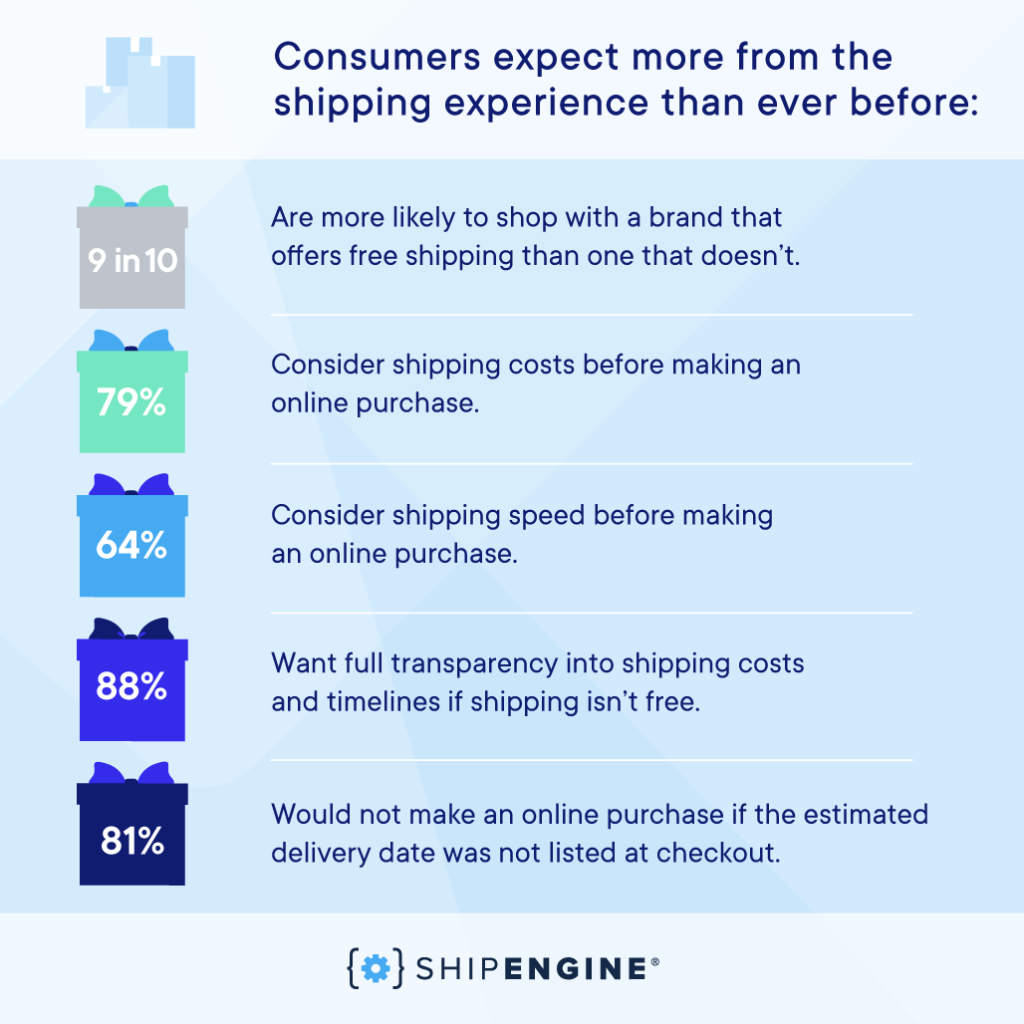 Consumers expect more from the shipping experience than ever before:

9 in 10

Are more likely to shop with a brand that offers free shipping than one that doesn't.

79%

Consider shipping costs before making an online purchase.

64%

Consider shipping speed before making an online purchase.

88%

Want full transparency into shipping costs and timelines if shipping isn't free.

81%

Would not make an online purchase if the estimated delivery date was not listed at checkout.

SHIPENGINE®