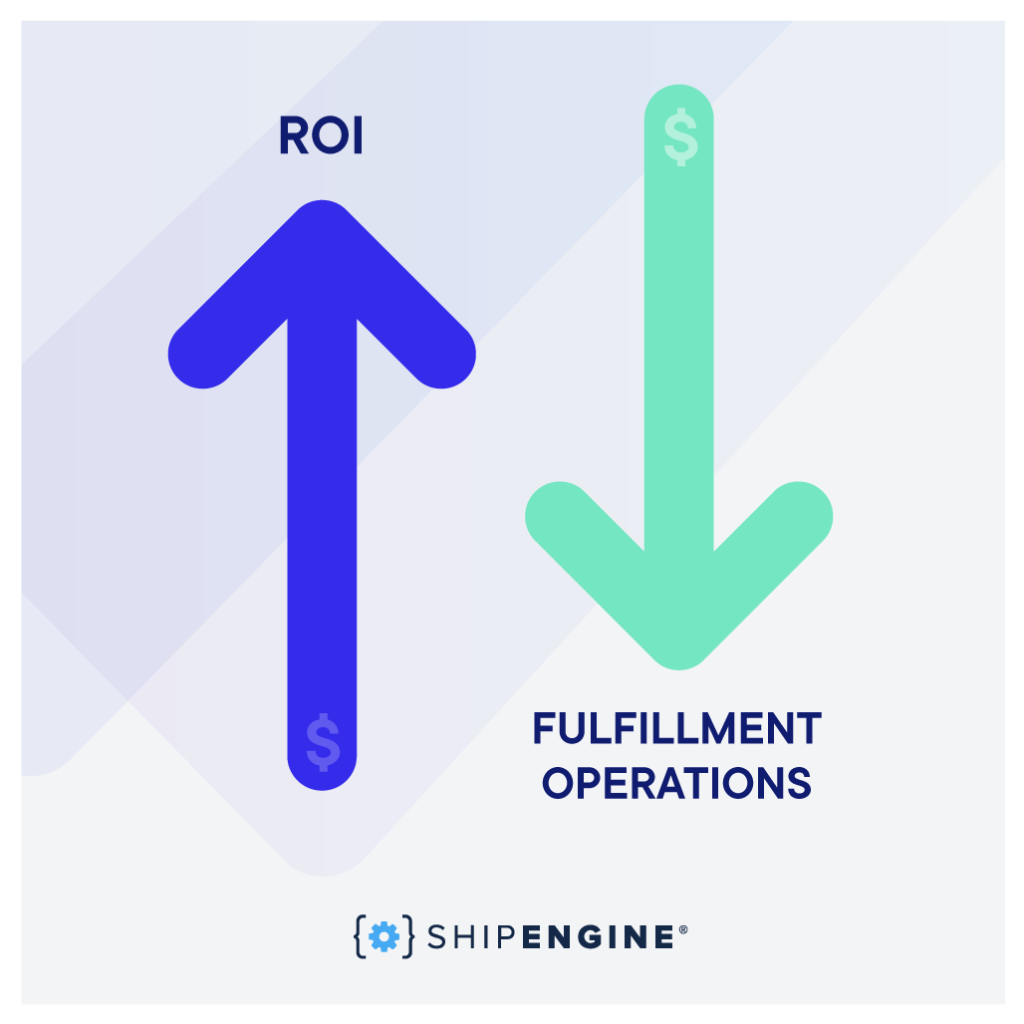 ROI

$

$

FULFILLMENT OPERATIONS

SHIPENGINE®